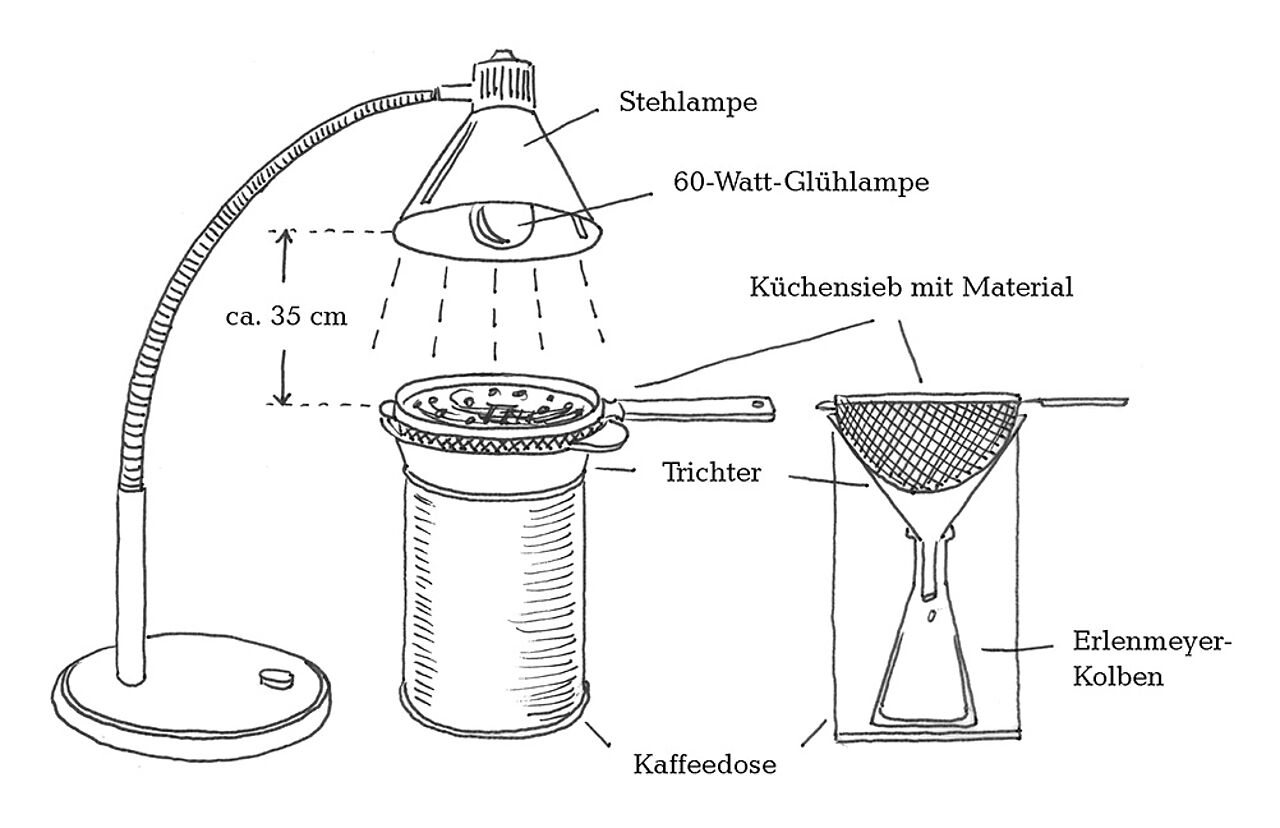 Stehlampe

60-Watt-Glühlampe

ca. 35 cm

Küchensieb mit Material

Trichter

Erlenmeyer-Kolben

Kaffeedose